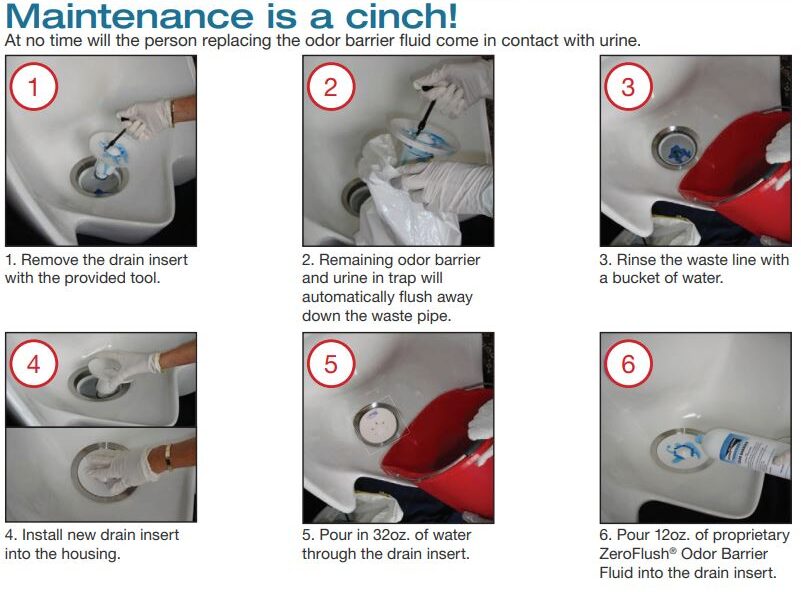 Maintenance is a cinch!
At no time will the person replacing the odor barrier fluid come in contact with urine.

1

1. Remove the drain insert with the provided tool.

2

2. Remaining odor barrier and urine in trap will automatically flush away down the waste pipe.

3

3. Rinse the waste line with a bucket of water.

4

4. Install new drain insert into the housing.

5

5. Pour in 32oz. of water through the drain insert.

6

6. Pour 12oz. of proprietary ZeroFlush® Odor Barrier Fluid into the drain insert.